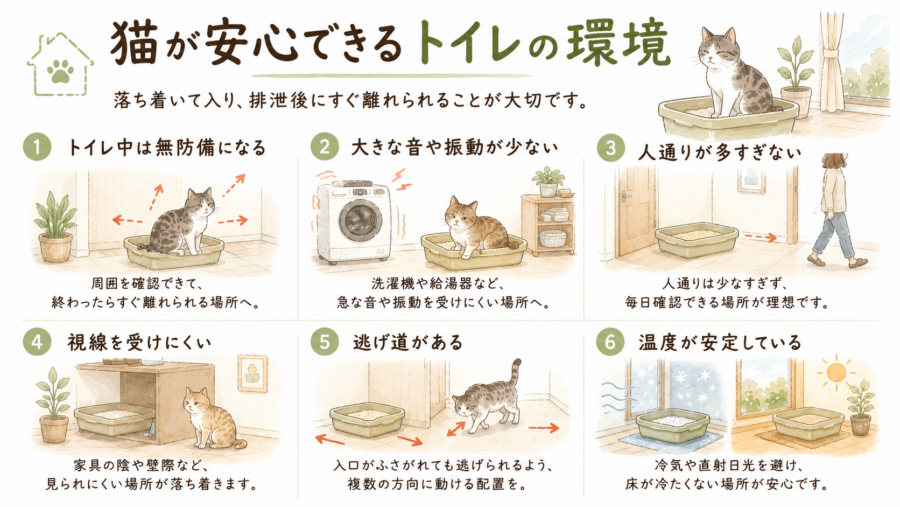 猫が安心できるトイレの環境

落ち着いて入り、排泄後にすぐ離れられることが大切です。

1 トイレ中は無防備になる

周囲を確認できて、終わったらすぐ離れられる場所へ。

2 大きな音や振動が少ない

洗濯機や給湯器など、急な音や振動を受けにくい場所へ。

3 人通りが多すぎない

人通りは少なすぎず、毎日確認できる場所が理想です。

4 視線を受けにくい

家具の陰や壁際など、見られにくい場所が落ち着きます。

5 逃げ道がある

入口がふさがれても逃げられるよう、複数の方向に動ける配置を。

6 温度が安定している

冷気や直射日光を避け、床が冷たくない場所が安心です。