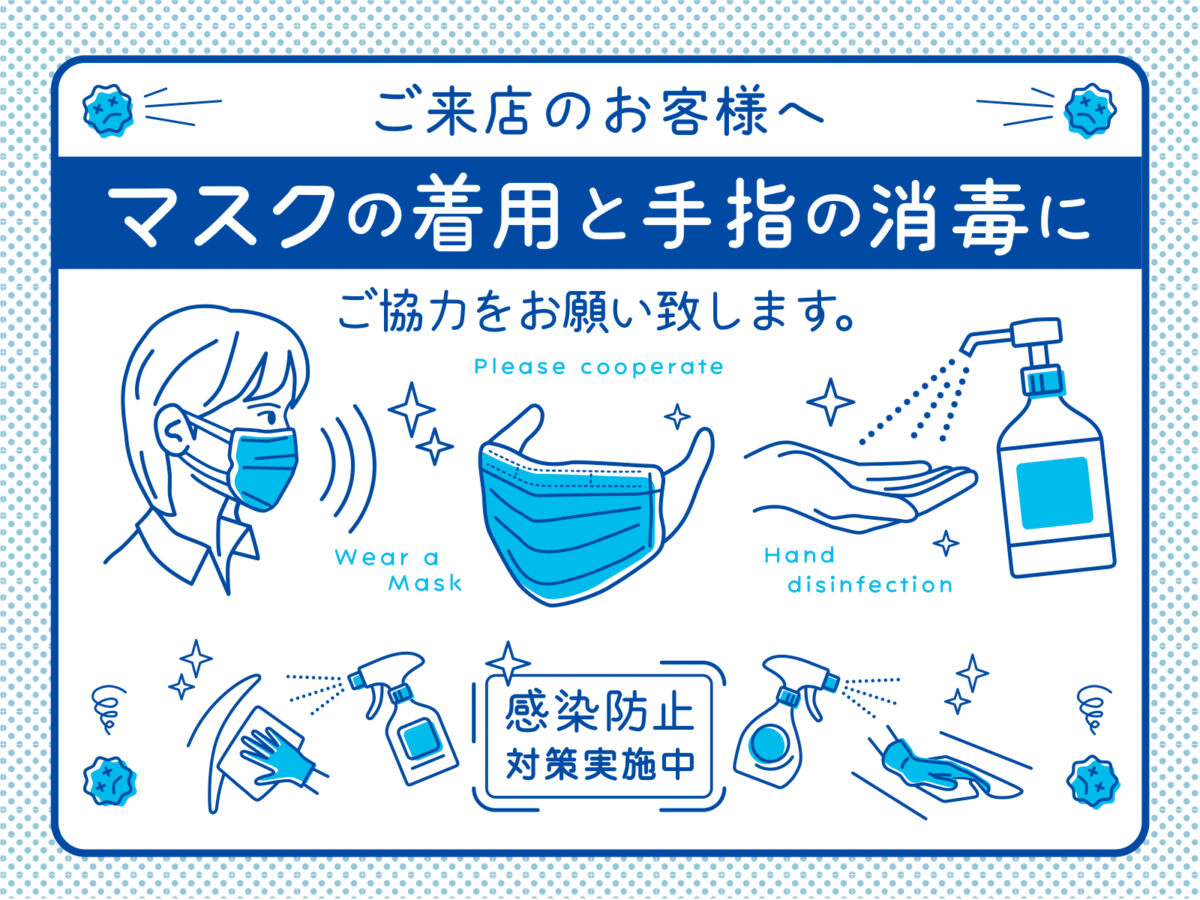 ご来店のお客様へ

マスクの着用と手指の消毒に

ご協力をお願い致します。

Please cooperate

Wear a Mask

Hand disinfection

感染防止
対策実施中